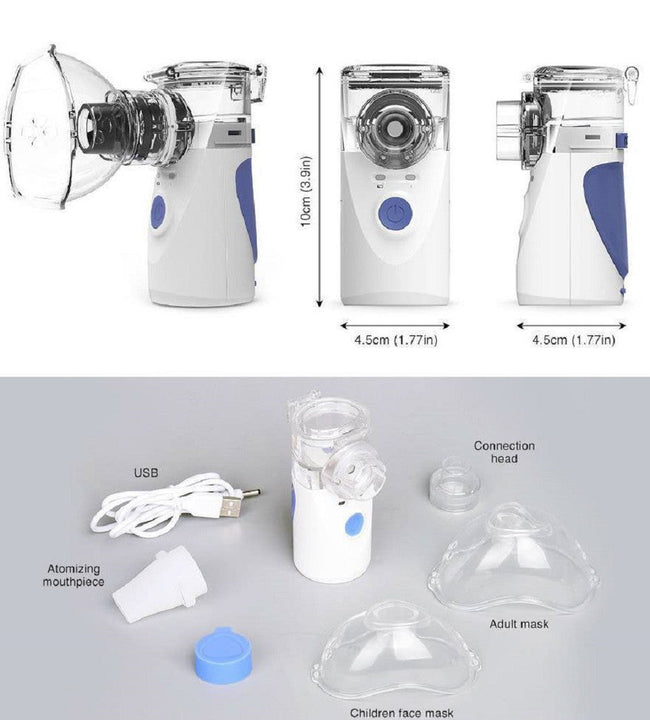 10cm (3.9in)

4.5cm (1.77in)

4.5cm (1.77in)

USB

Connection head

Atomizing mouthpiece

Adult mask

Children face mask