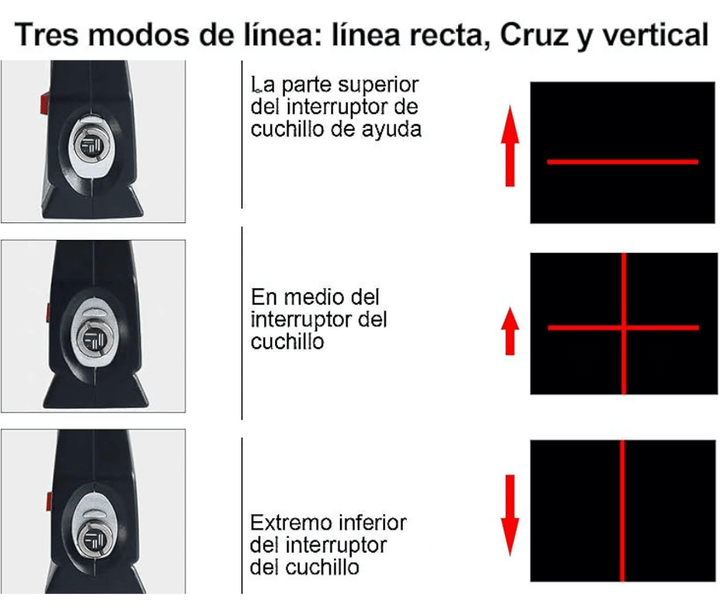 Tres modos de línea: línea recta, Cruz y vertical

La parte superior del interruptor de cuchillo de ayuda

En medio del interruptor del cuchillo

Extremo inferior del interruptor del cuchillo