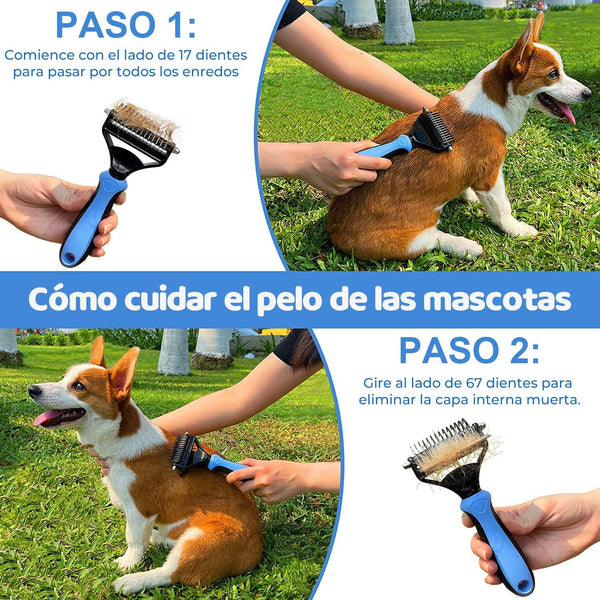 PASO 1:

Comience con el lado de 17 dientes para pasar por todos los enredos

Cómo cuidar el pelo de las mascotas

PASO 2:

Gire al lado de 67 dientes para eliminar la capa interna muerta.