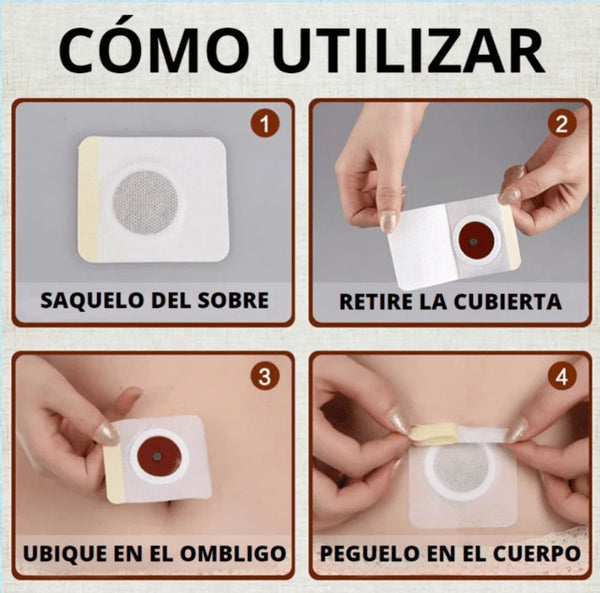 CÓMO UTILIZAR

1
SAQUELO DEL SOBRE

2
RETIRE LA CUBIERTA

3
UBIQUE EN EL OMBLIGO

4
PEGUELO EN EL CUERPO