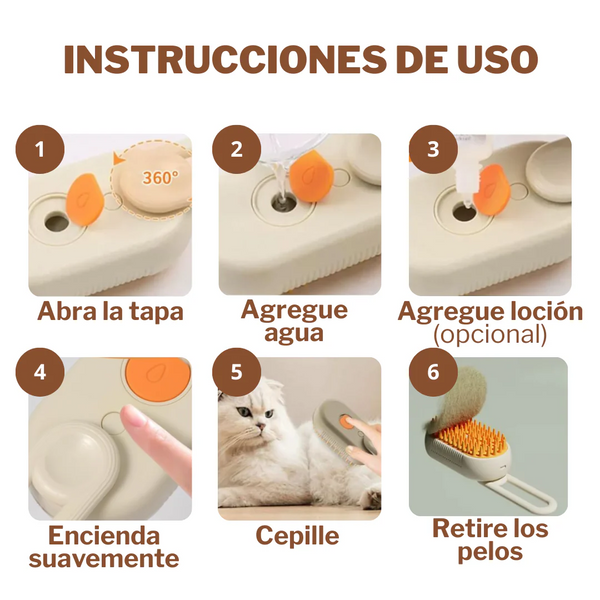 INSTRUCCIONES DE USO

1

360°

Abra la tapa

2

Agregue agua

3

Agregue loción (opcional)

4

Encienda suavemente

5

Cepille

6

Retire los pelos